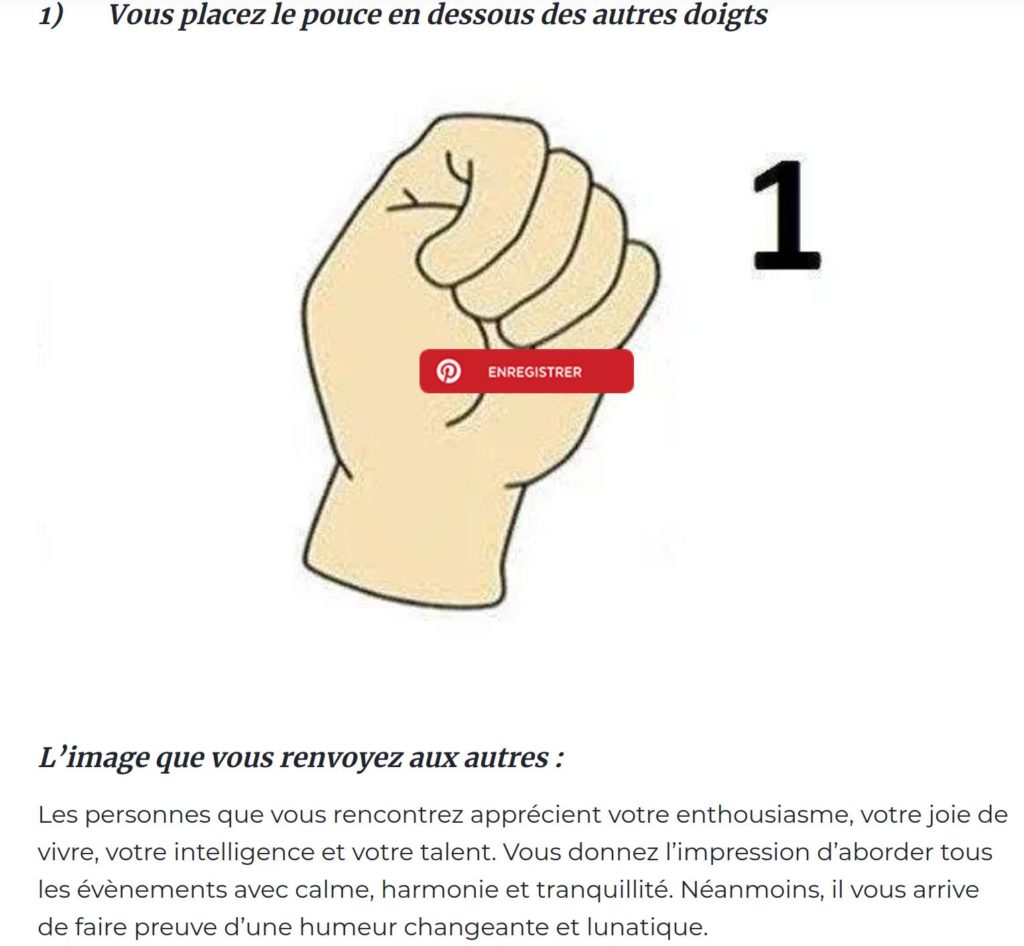 1) Vous placez le pouce en dessous des autres doigts

1

ENREGISTRER

L’image que vous renvoyez aux autres :

Les personnes que vous rencontrez apprécient votre enthousiasme, votre joie de vivre, votre intelligence et votre talent. Vous donnez l’impression d’aborder tous les évènements avec calme, harmonie et tranquillité. Néanmoins, il vous arrive de faire preuve d’une humeur changeante et lunatique.