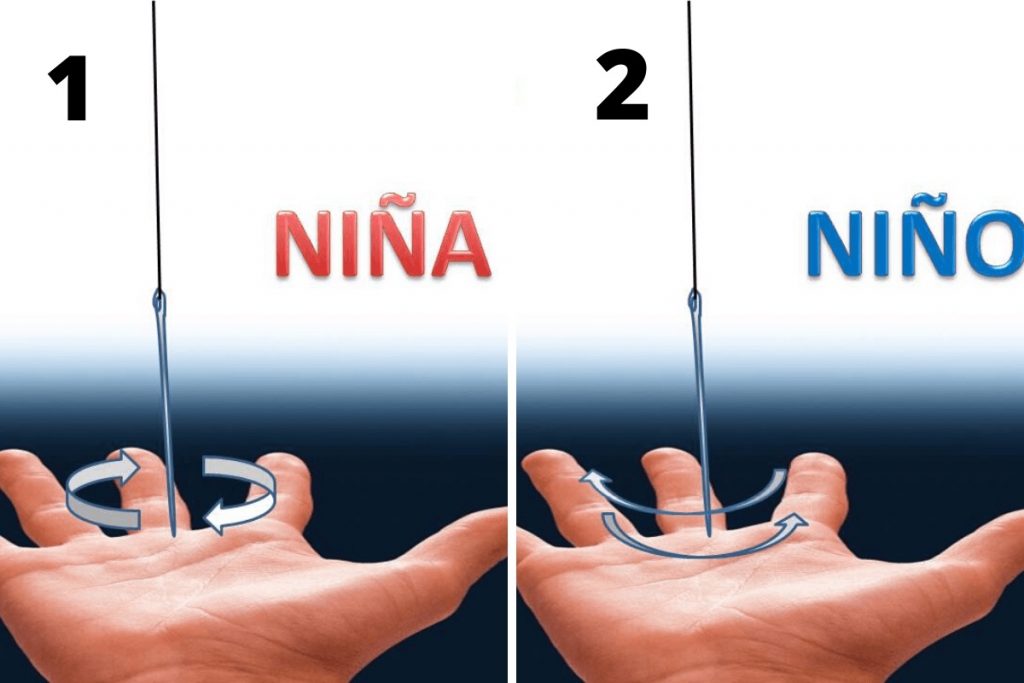 1

NIÑA

2

NIÑO